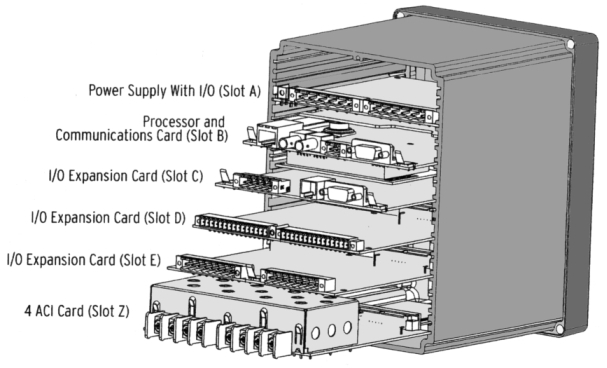 Power Supply With I/O (Slot A)

Processor and Communications Card (Slot B)

I/O Expansion Card (Slot C)

I/O Expansion Card (Slot D)

I/O Expansion Card (Slot E)

4 ACI Card (Slot Z)